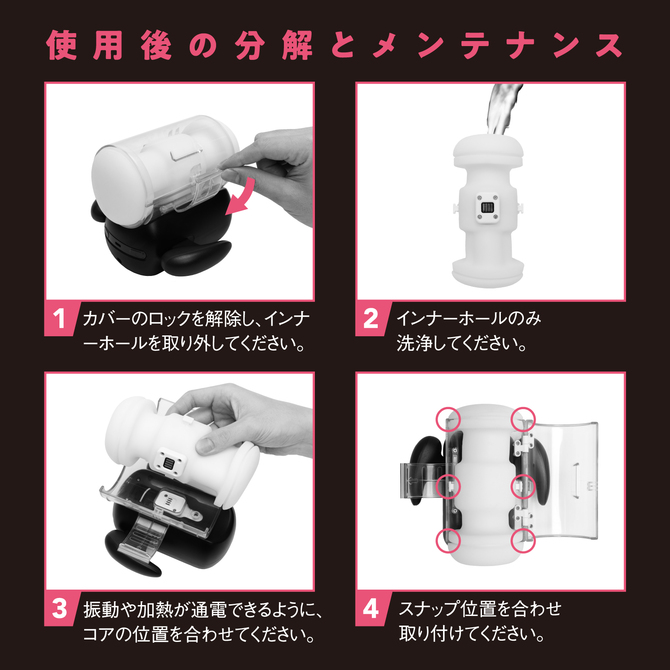 使用後の分解とメンテナンス

1 カバーのロックを解除し、インナーホールを取り外してください。

2 インナーホールのみ洗浄してください。

3 振動や加熱が通電できるように、コアの位置を合わせてください。

4 スナップ位置を合わせ取り付けてください。