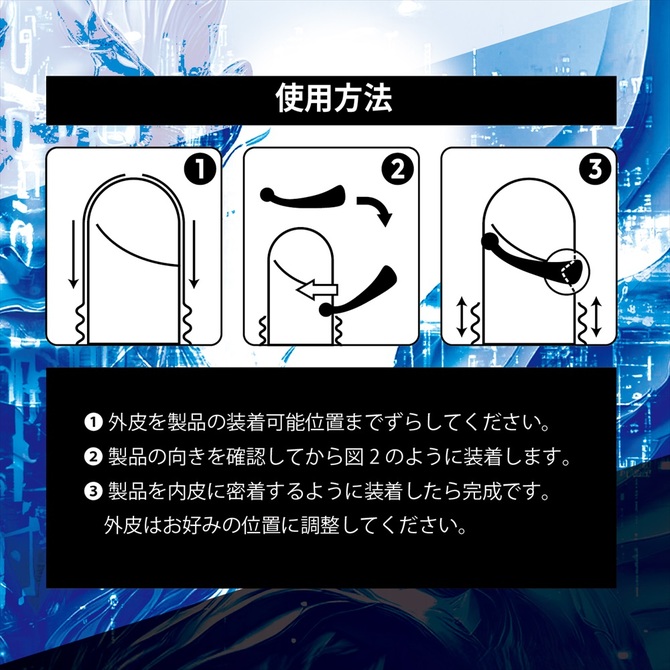 使用方法

❶

❷

❸

❶ 外皮を製品の装着可能位置までずらしてください。
❷ 製品の向きを確認してから図２のように装着します。
❸ 製品を内皮に密着するように装着したら完成です。
外皮はお好みの位置に調整してください。